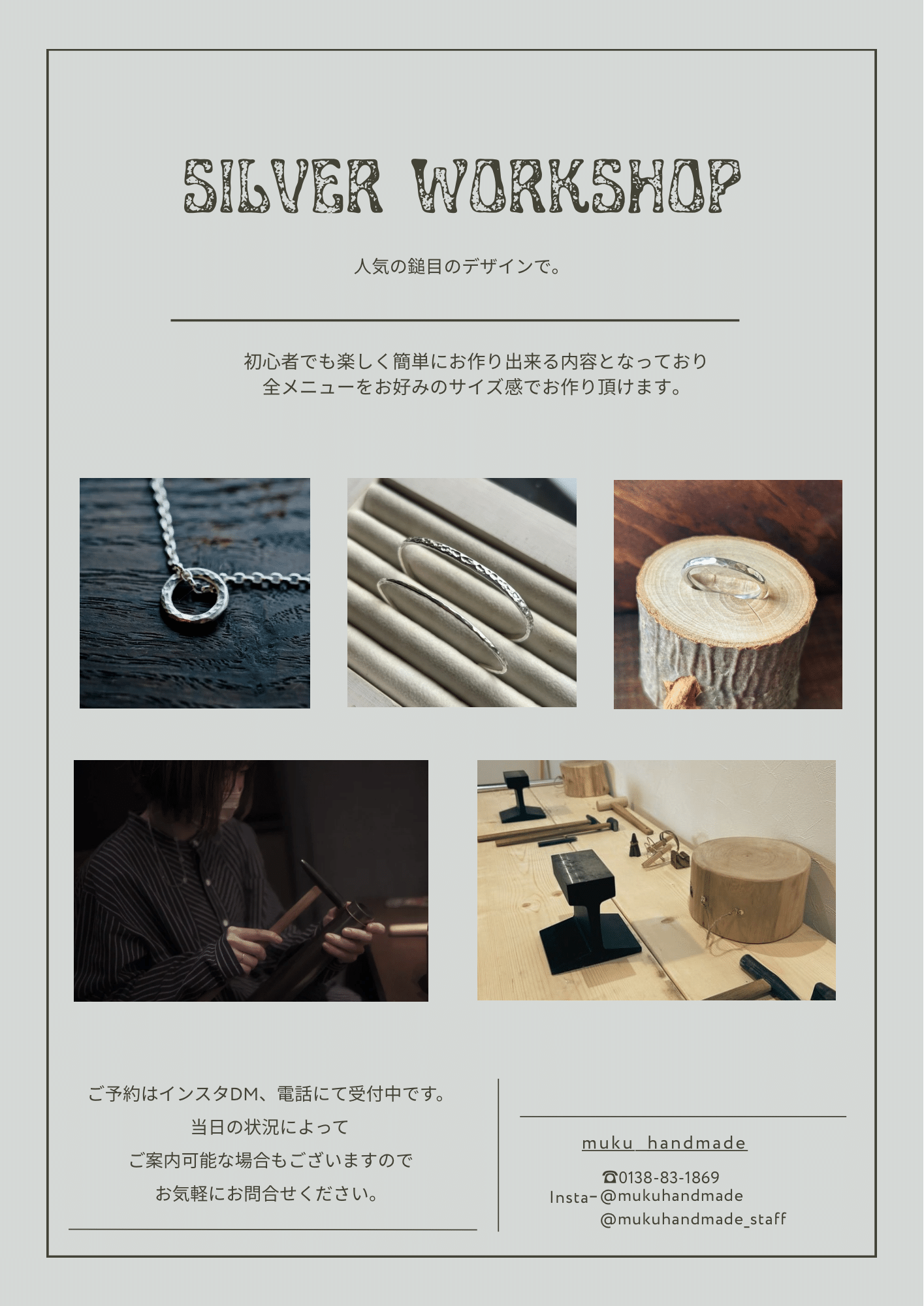 SILVER WORKSHOP

人気の鎚目のデザインで。

初心者でも楽しく簡単にお作り出来る内容となっており
全メニューをお好みのサイズ感でお作り頂けます。

ご予約はインスタDM、電話にて受付中です。
当日の状況によって
ご案内可能な場合もございますので
お気軽にお問合せください。

muku handmade

☎0138-83-1869
Insta-@mukuhandmade
@mukuhandmade_staff